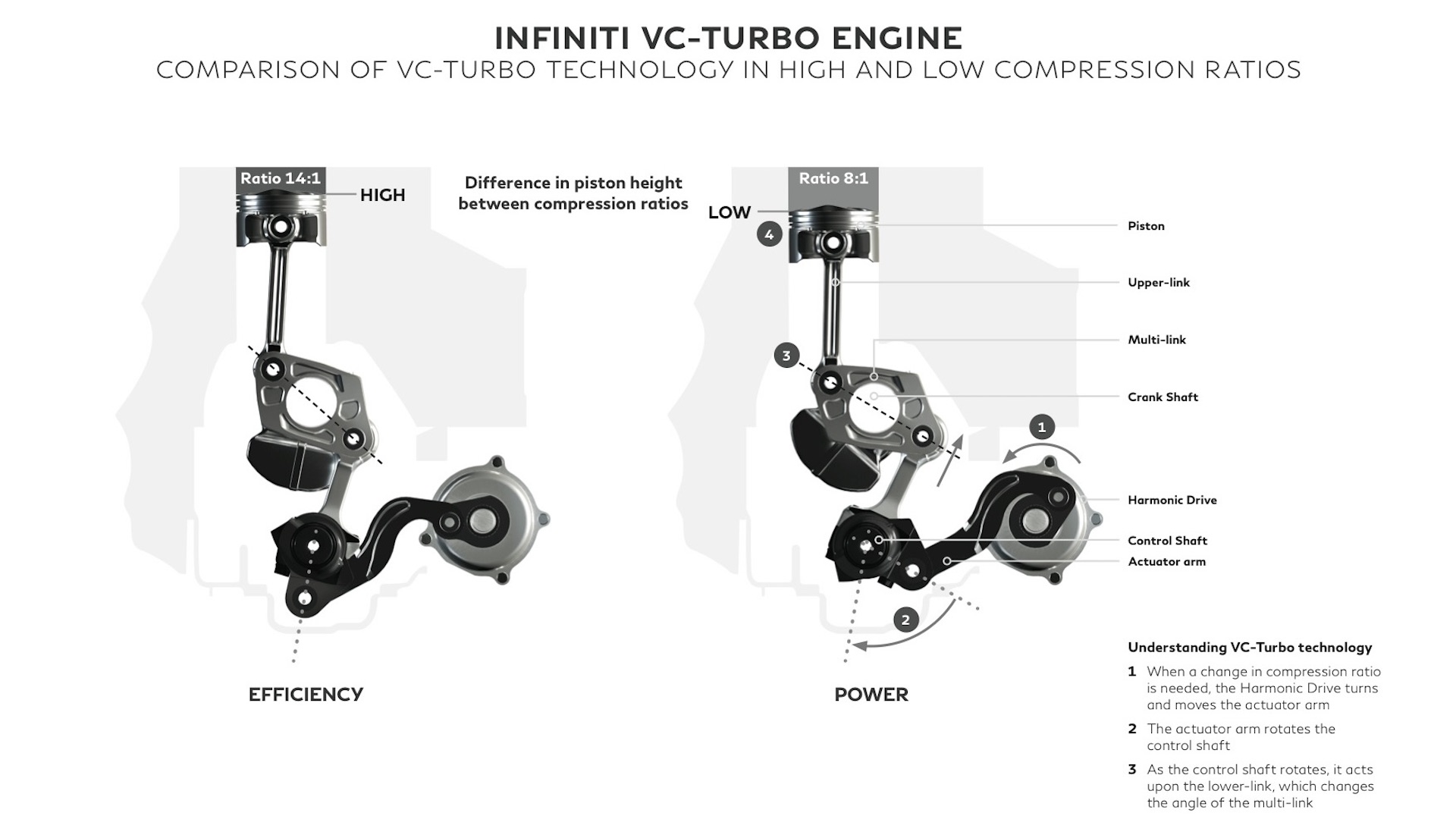 INFINITI VC-TURBO ENGINE
COMPARISON OF VC-TURBO TECHNOLOGY IN HIGH AND LOW COMPRESSION RATIOS

Ratio 14:1
HIGH

Difference in piston height between compression ratios

Ratio 8:1
LOW
4
3
1
2

Piston
Upper-link
Multi-link
Crank Shaft
Harmonic Drive
Control Shaft
Actuator arm

EFFICIENCY

POWER

Understanding VC-Turbo technology

1 When a change in compression ratio is needed, the Harmonic Drive turns and moves the actuator arm

2 The actuator arm rotates the control shaft

3 As the control shaft rotates, it acts upon the lower-link, which changes the angle of the multi-link